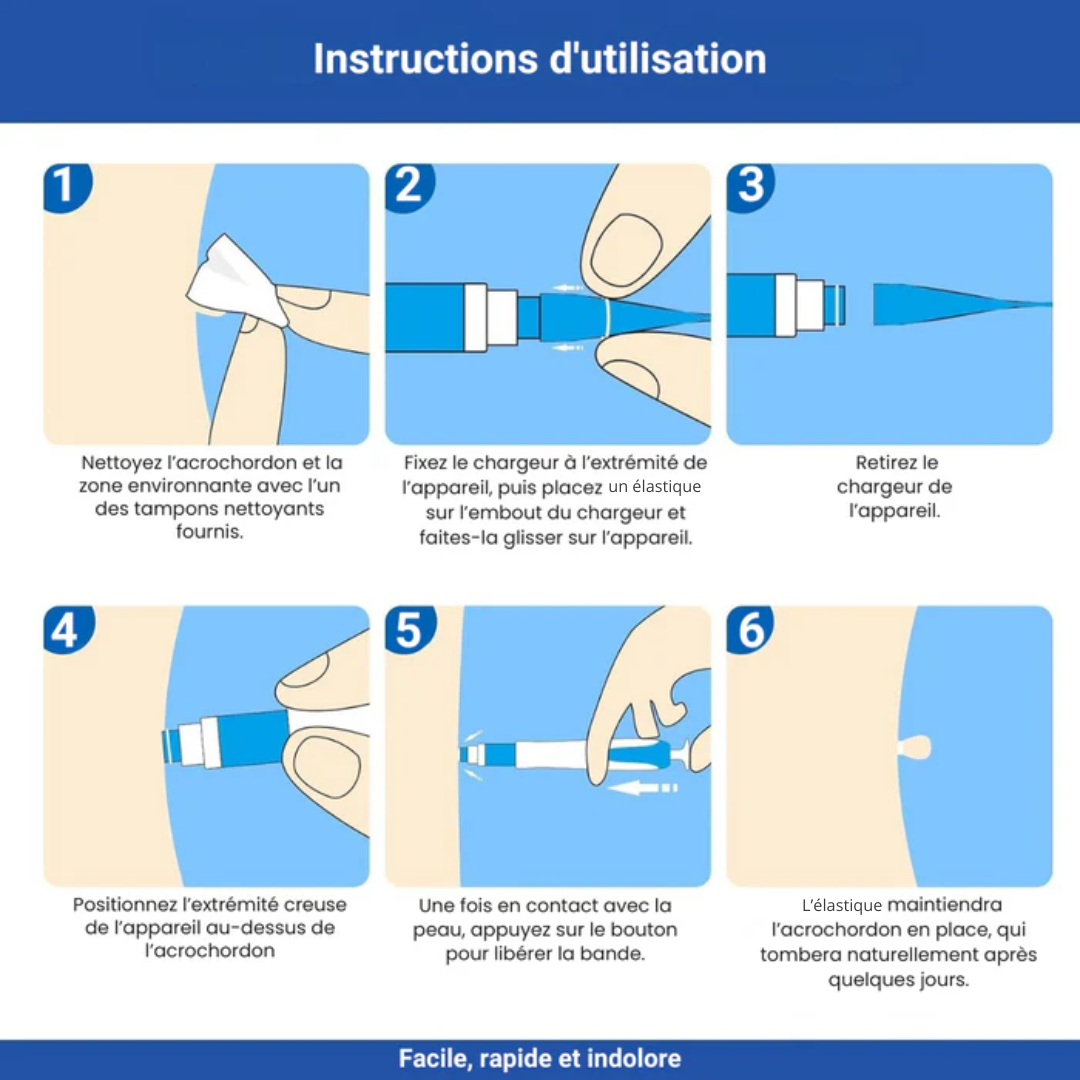 Instructions d'utilisation

1

Nettoyez l'acrochordon et la zone environnante avec l'un des tampons nettoyants fournis.

2

Fixez le chargeur à l'extrémité de l'appareil, puis placez un élastique sur l'embout du chargeur et faites-la glisser sur l'appareil.

3

Retirez le chargeur de l'appareil.

4

Positionnez l'extrémité creuse de l'appareil au-dessus de l'acrochordon

5

Une fois en contact avec la peau, appuyez sur le bouton pour libérer la bande.

6

L'élastique maintiendra l'acrochordon en place, qui tombera naturellement après quelques jours.

Facile, rapide et indolore